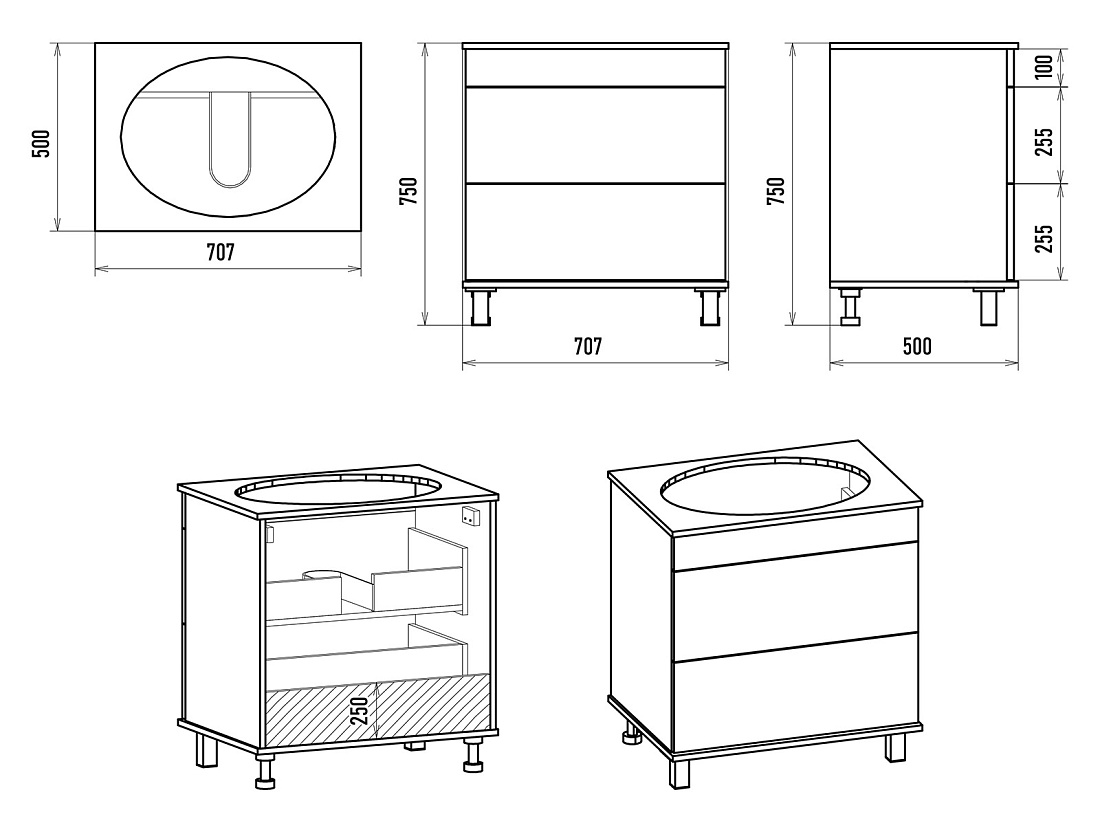 500
707
750
707
750
100
255
255
500
250