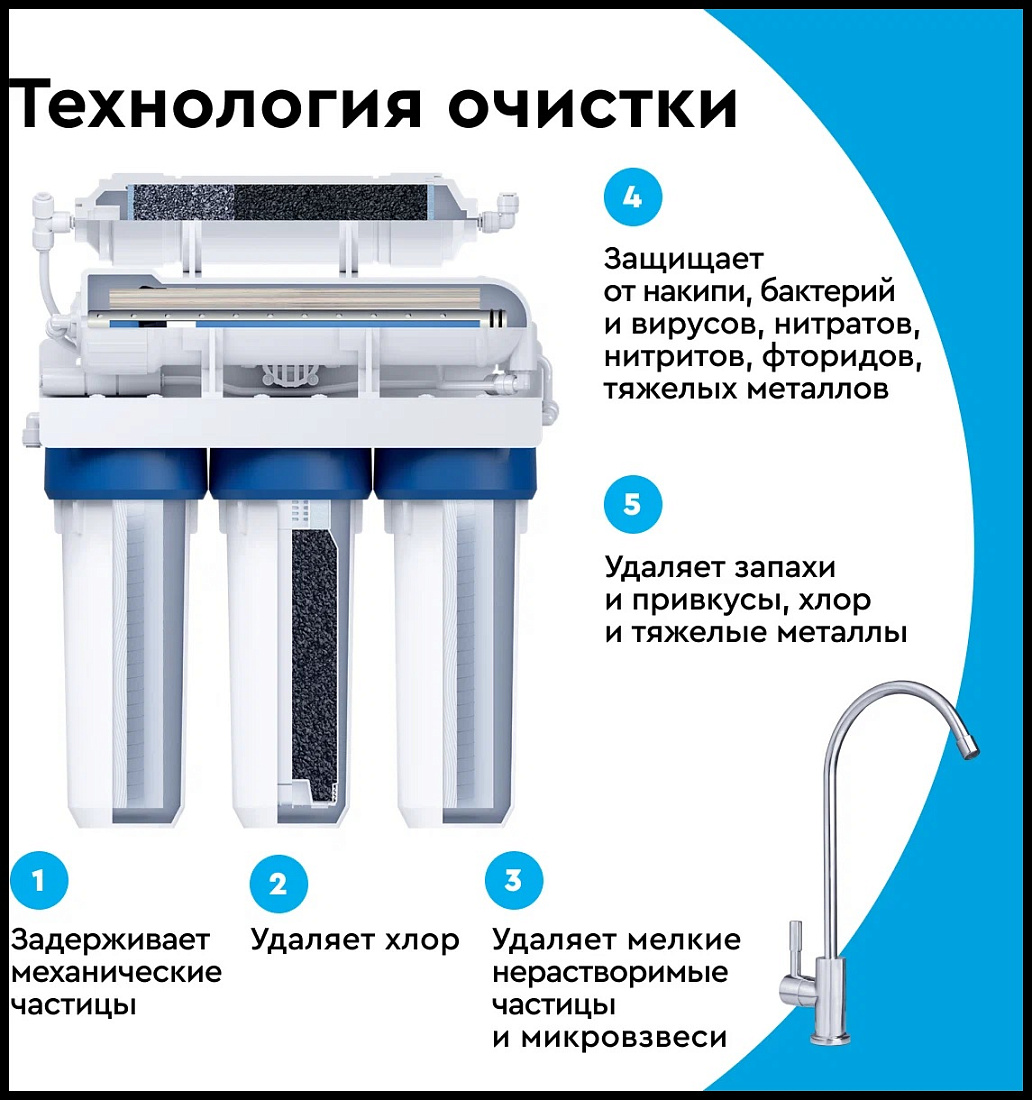 Технология очистки

4

Защищает от накипи, бактерий и вирусов, нитратов, нитритов, фторидов, тяжелых металлов

5

Удаляет запахи и привкусы, хлор и тяжелые металлы

1

Задерживает механические частицы

2

Удаляет хлор

3

Удаляет мелкие нерастворимые частицы и микровзвеси