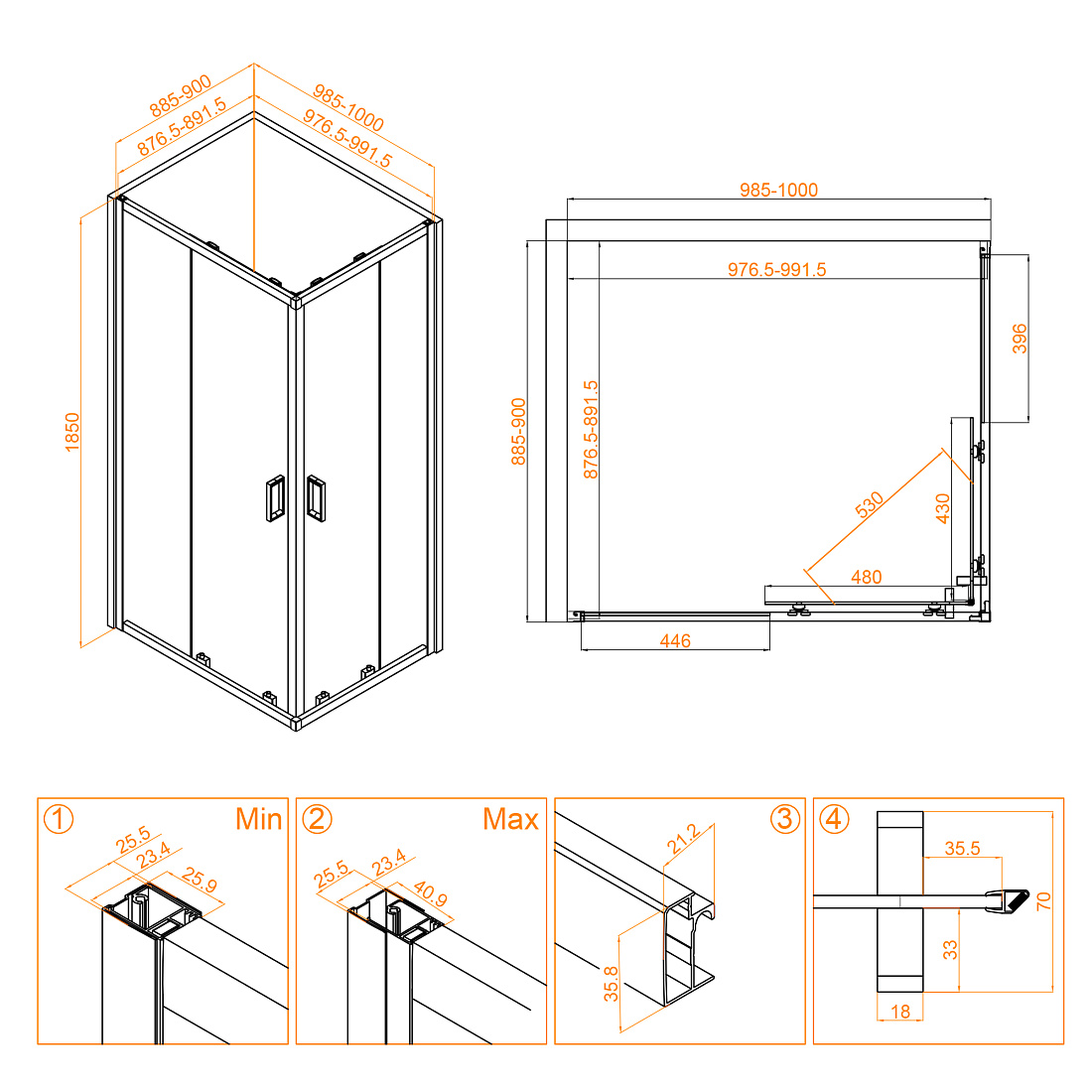 885-900
876.5-891.5
985-1000
976.5-991.5
1850

985-1000
976.5-991.5
885-900
876.5-891.5
396
530
430
480
446

① Min
25.5
23.4
25.9

② Max
25.5
23.4
40.9

③
21.2
35.8

④
35.5
70
33
18