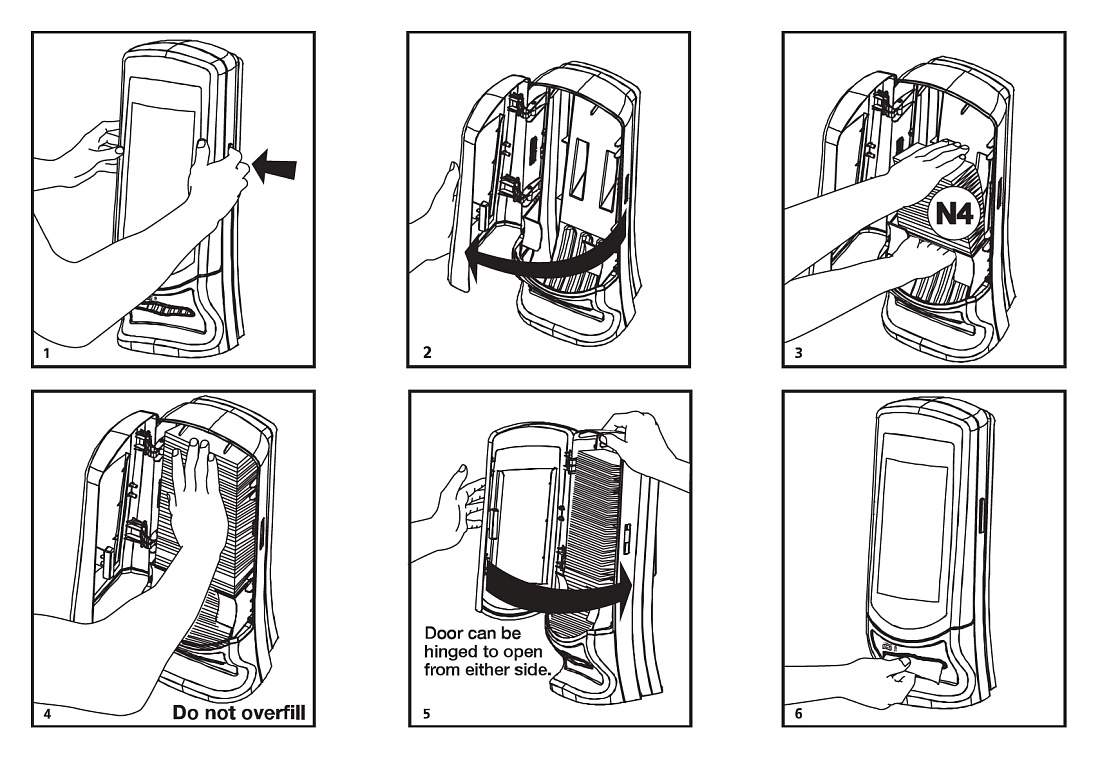 1

2

N4

3

4

Do not overfill

Door can be hinged to open from either side.

5

6