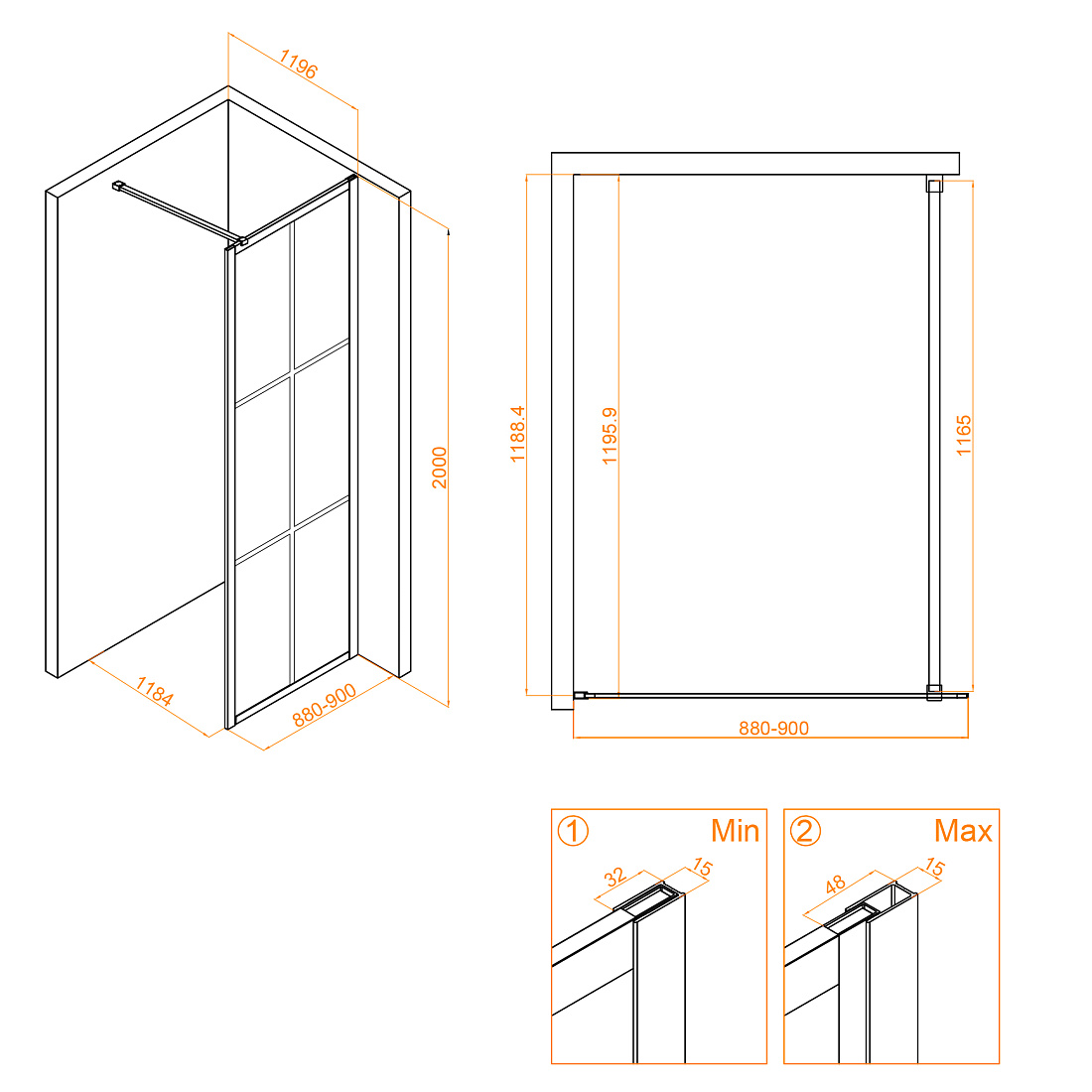 1196
2000
1184
880-900
1188.4
1195.9
1165
880-900
① Min
32
15
② Max
48
15