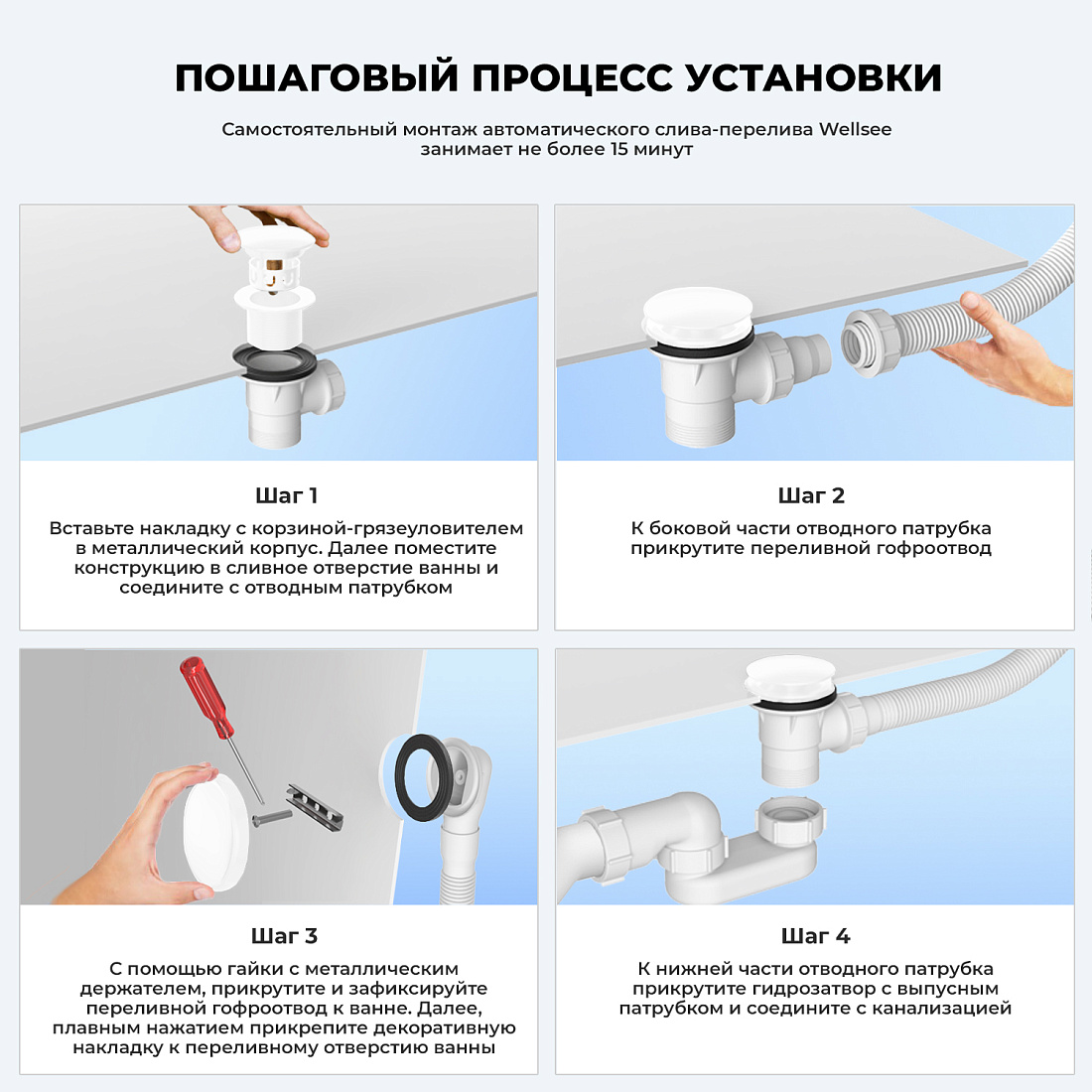 ПОШАГОВЫЙ ПРОЦЕСС УСТАНОВКИ

Самостоятельный монтаж автоматического слива-перелива Wellsee занимает не более 15 минут

Шаг 1

Вставьте накладку с корзиной-грязеуловителем в металлический корпус. Далее поместите конструкцию в сливное отверстие ванны и соедините с отводным патрубком

Шаг 2

К боковой части отводного патрубка прикрутите переливной гофроотвод

Шаг 3

С помощью гайки с металлическим держателем, прикрутите и зафиксируйте переливной гофроотвод к ванне. Далее, плавным нажатием прикрепите декоративную накладку к переливному отверстию ванны

Шаг 4

К нижней части отводного патрубка прикрутите гидрозатвор с выпусным патрубком и соедините с канализацией