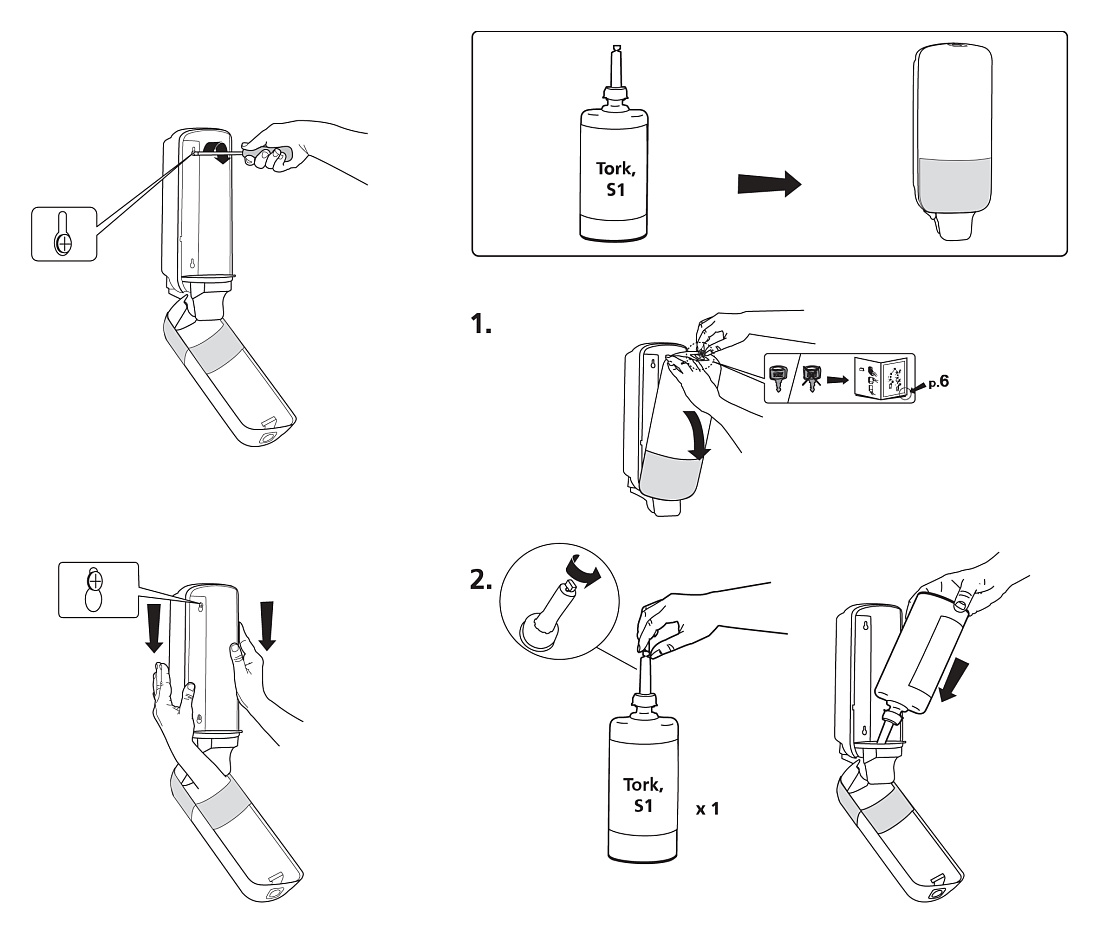 Tork,
S1

1.

p.6

2.

Tork,
S1

x 1