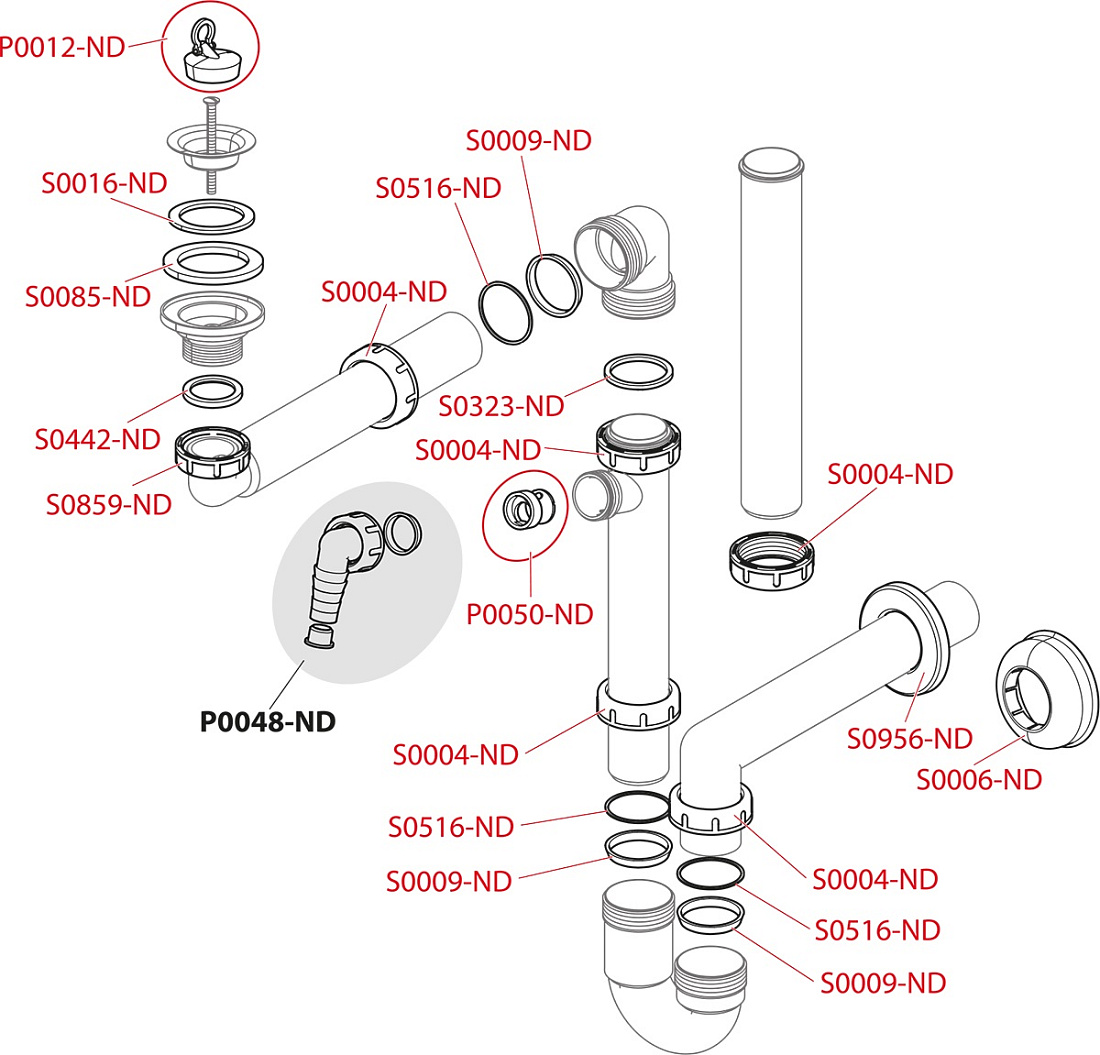 P0012-ND
S0016-ND
S0085-ND
S0442-ND
S0859-ND
S0004-ND
S0516-ND
S0009-ND
S0323-ND
S0004-ND
P0050-ND
P0048-ND
S0004-ND
S0004-ND
S0956-ND
S0006-ND
S0516-ND
S0009-ND
S0004-ND
S0516-ND
S0009-ND