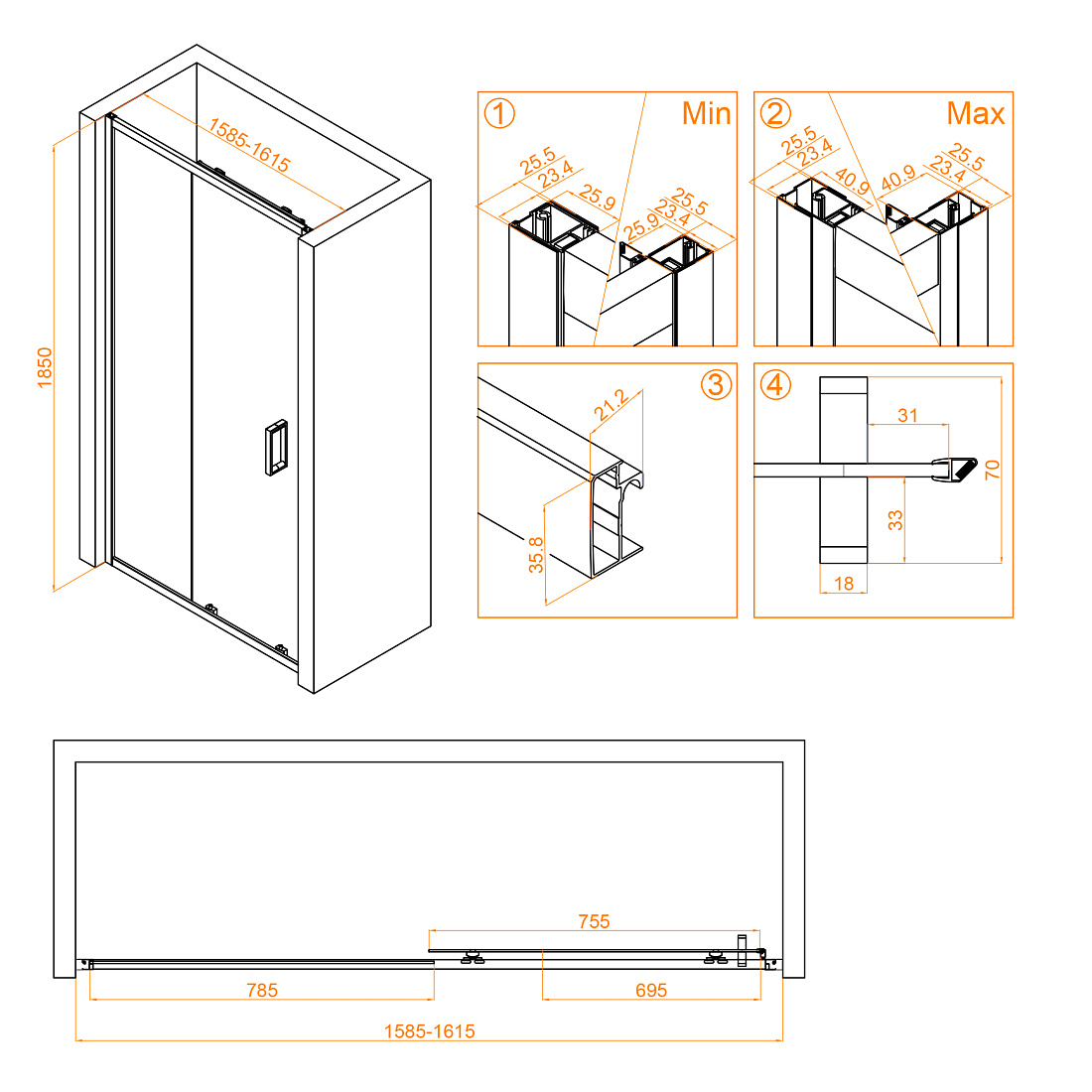 1585-1615
1850

①
Min
25.5
23.4
25.9
25.9
23.4
25.5

②
Max
25.5
23.4
40.9
40.9
23.4
25.5

③
21.2
35.8

④
31
70
33
18

755
785
695
1585-1615