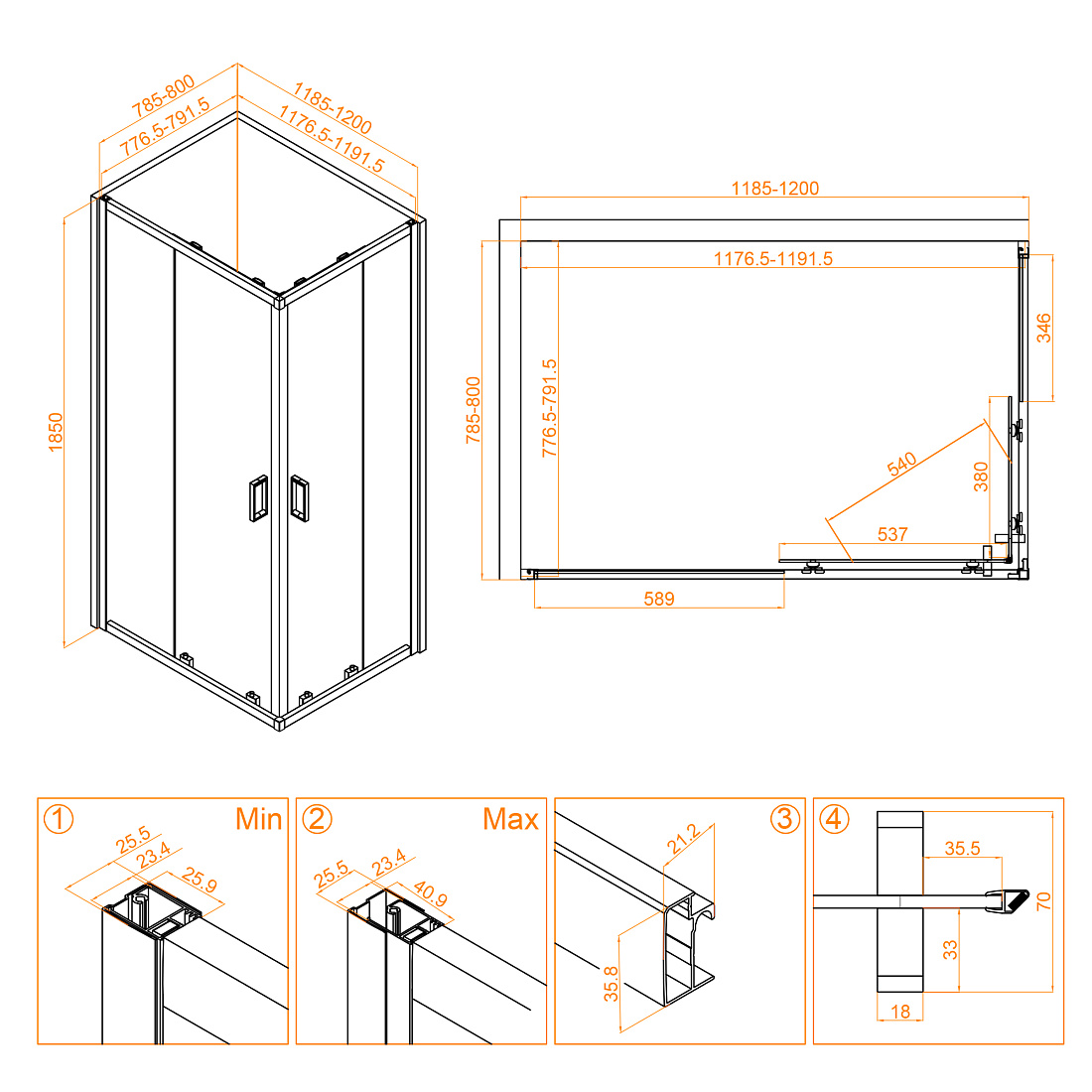 785-800
776.5-791.5
1185-1200
1176.5-1191.5
1850

1185-1200
1176.5-1191.5
785-800
776.5-791.5
346
540
380
537
589

① Min
25.5
23.4
25.9

② Max
25.5
23.4
40.9

③
21.2
35.8

④
35.5
70
33
18