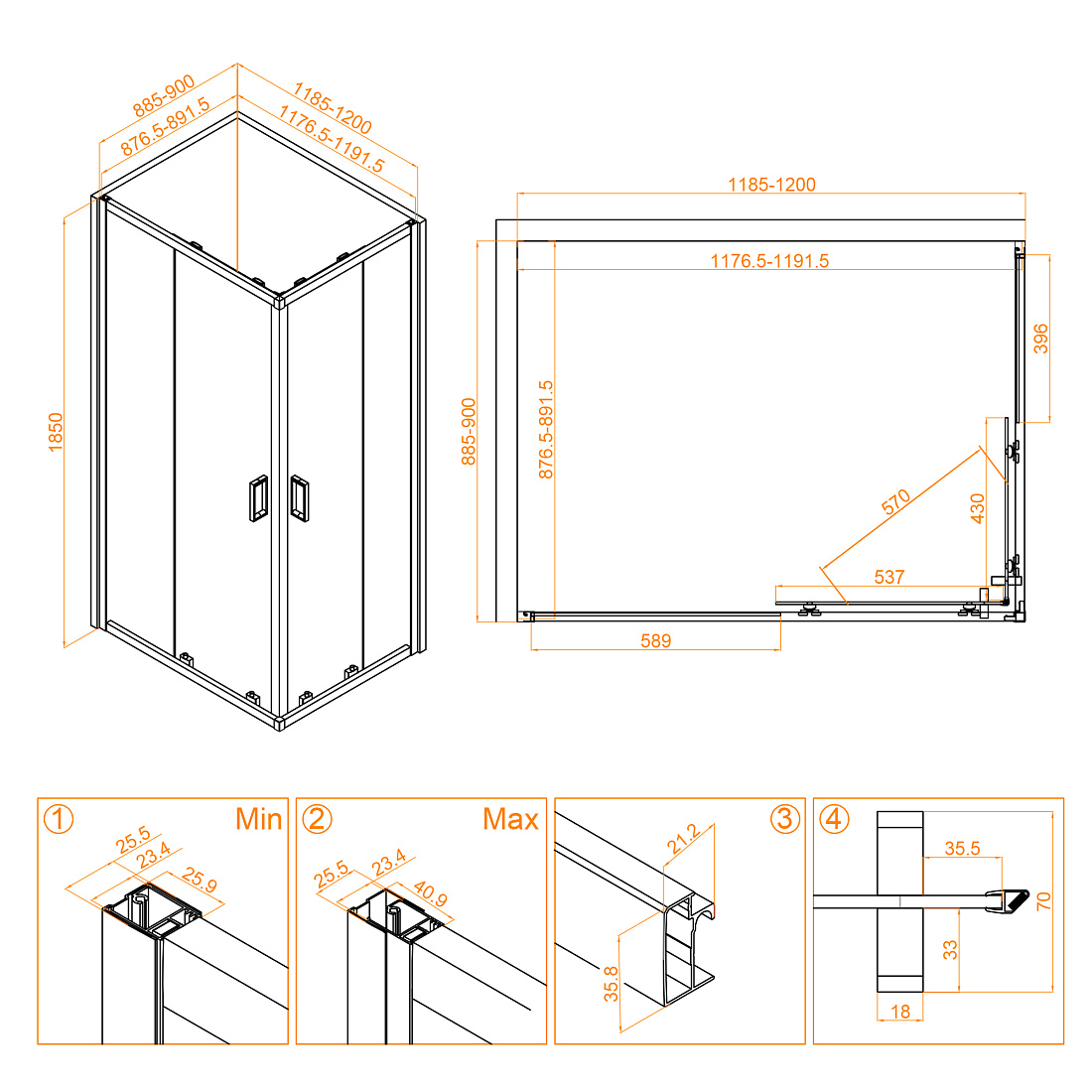 885-900
876.5-891.5
1185-1200
1176.5-1191.5
1850

1185-1200
1176.5-1191.5
885-900
876.5-891.5
396
570
430
537
589

① Min
25.5
23.4
25.9

② Max
25.5
23.4
40.9

③
21.2
35.8

④
35.5
70
33
18