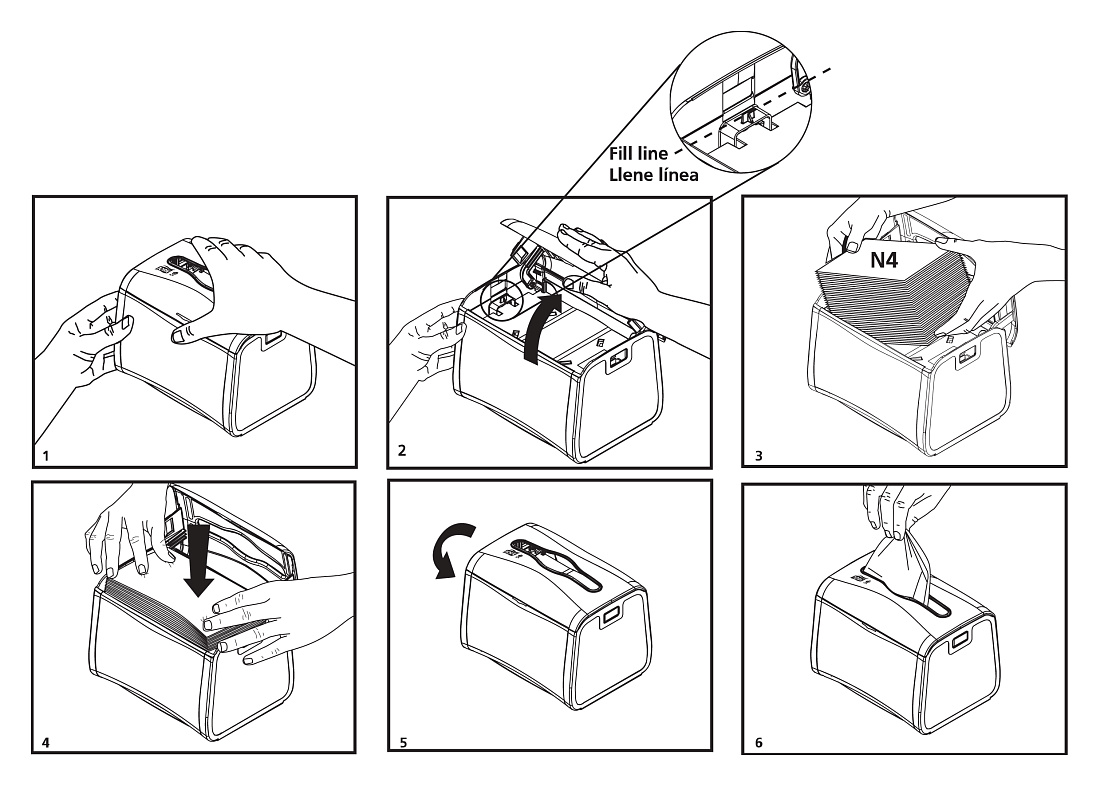 Fill line
Llene línea

1

2

N4

3

4

5

6