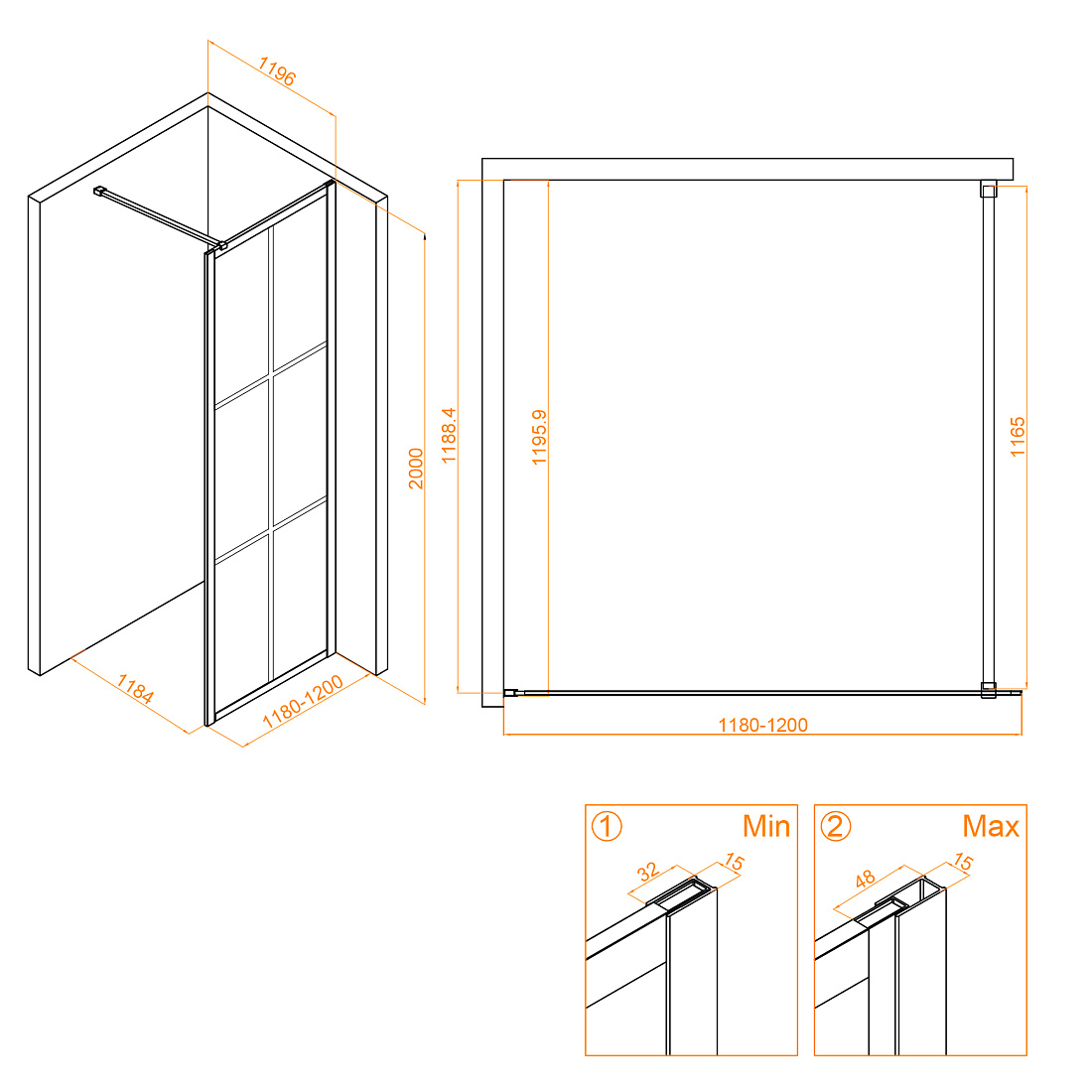 1196
2000
1184
1180-1200
1188.4
1195.9
1165
1180-1200

1 Min
32
15

2 Max
48
15