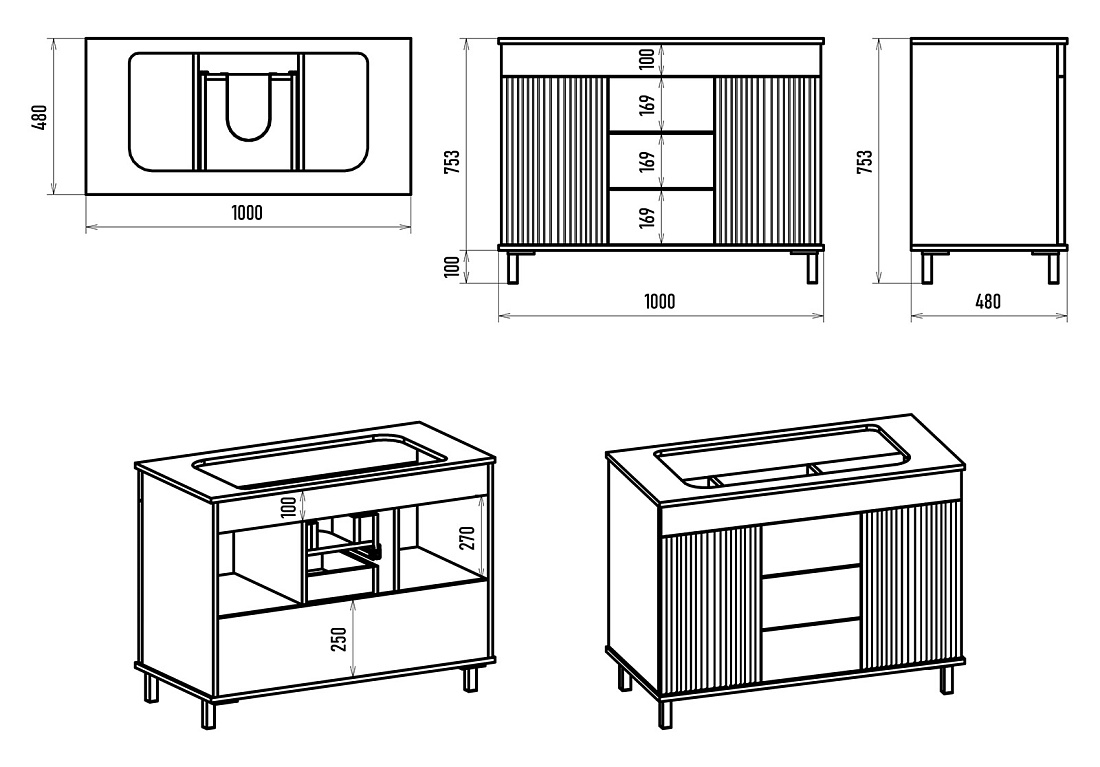 480
1000
753
100
169
169
169
100
1000
753
480
100
270
250