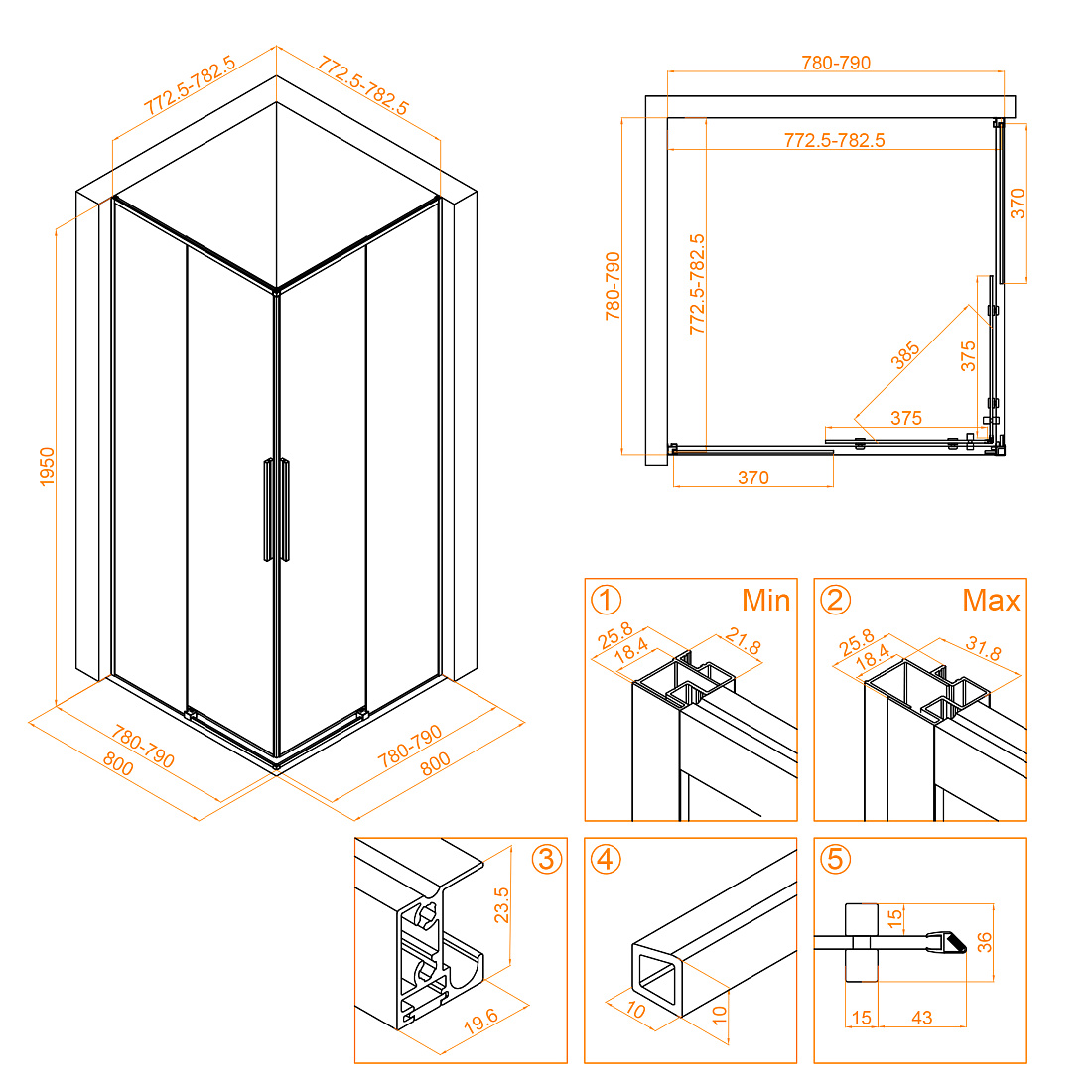 772.5-782.5
772.5-782.5
1950
780-790
800
780-790
800

780-790
772.5-782.5
780-790
772.5-782.5
370
385
375
375
370

① Min
25.8
18.4
21.8

② Max
25.8
18.4
31.8

③
23.5
19.6

④
10
10

⑤
15
36
15
43