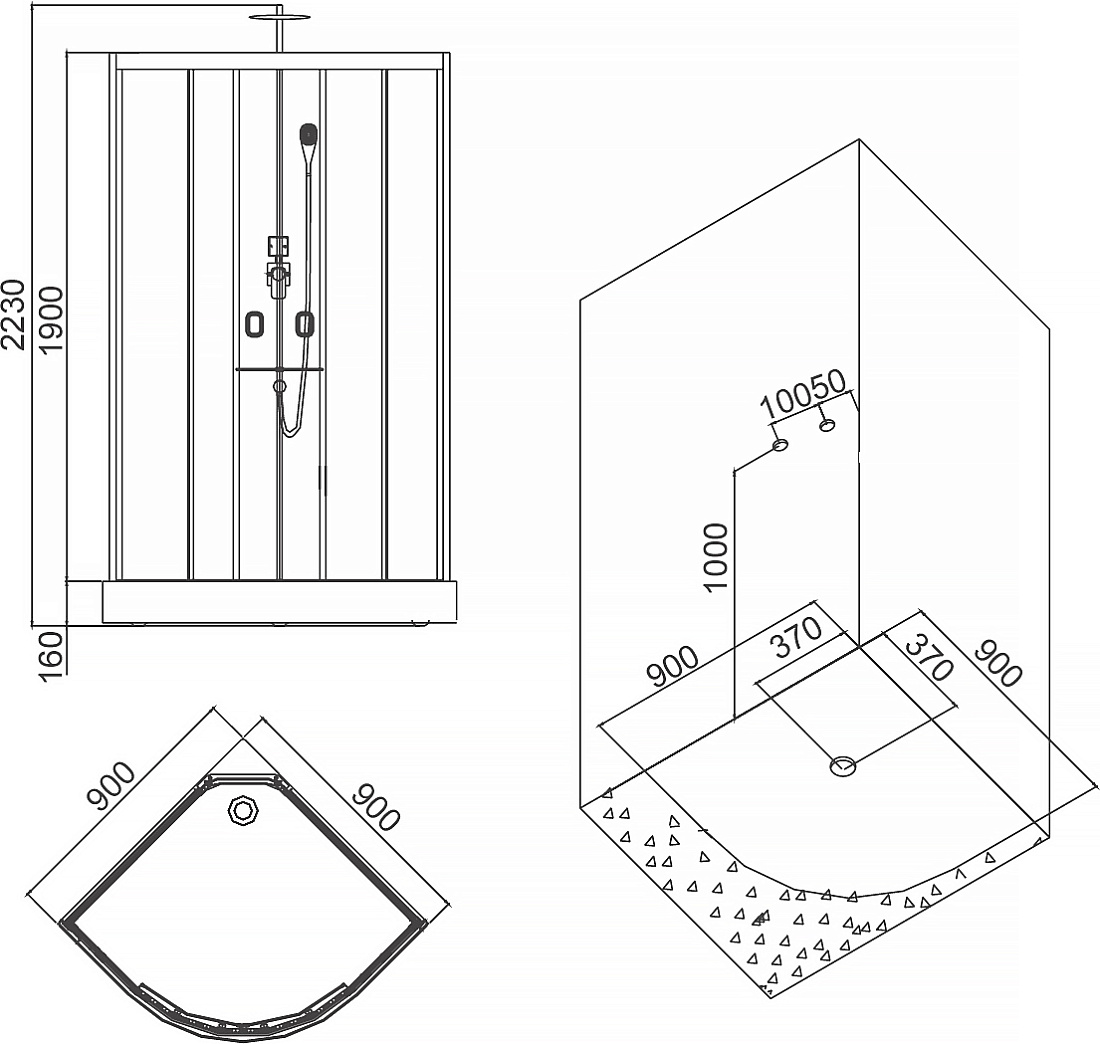 2230
1900
160
900
900
10050
1000
900
370
370
900