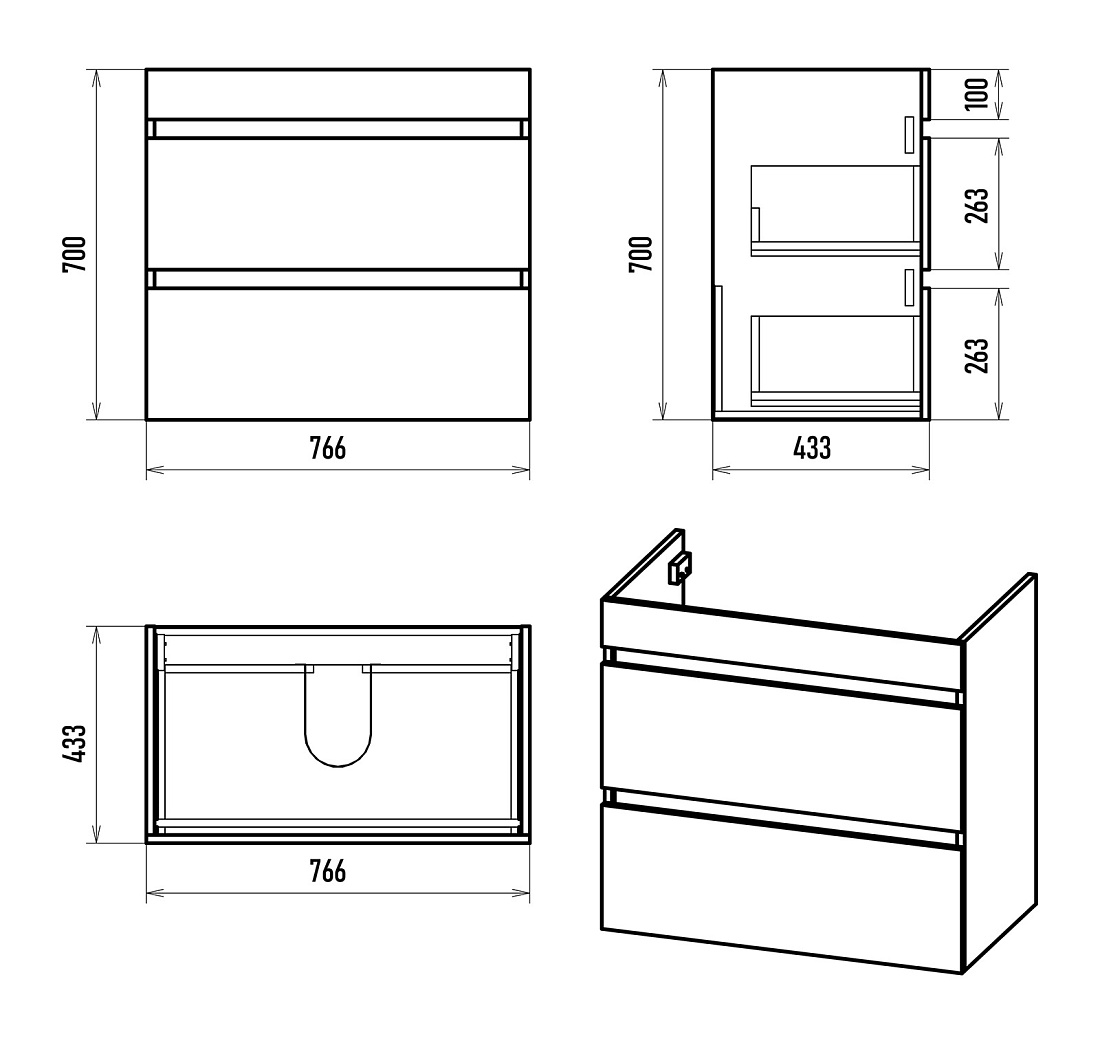 700
766
700
100
263
263
433
433
766