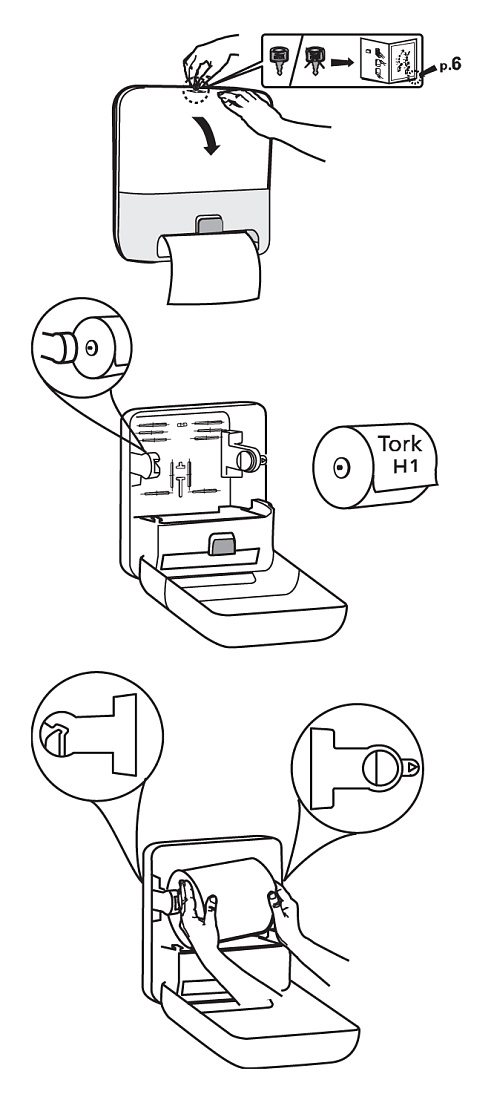 p.6

Tork
H1