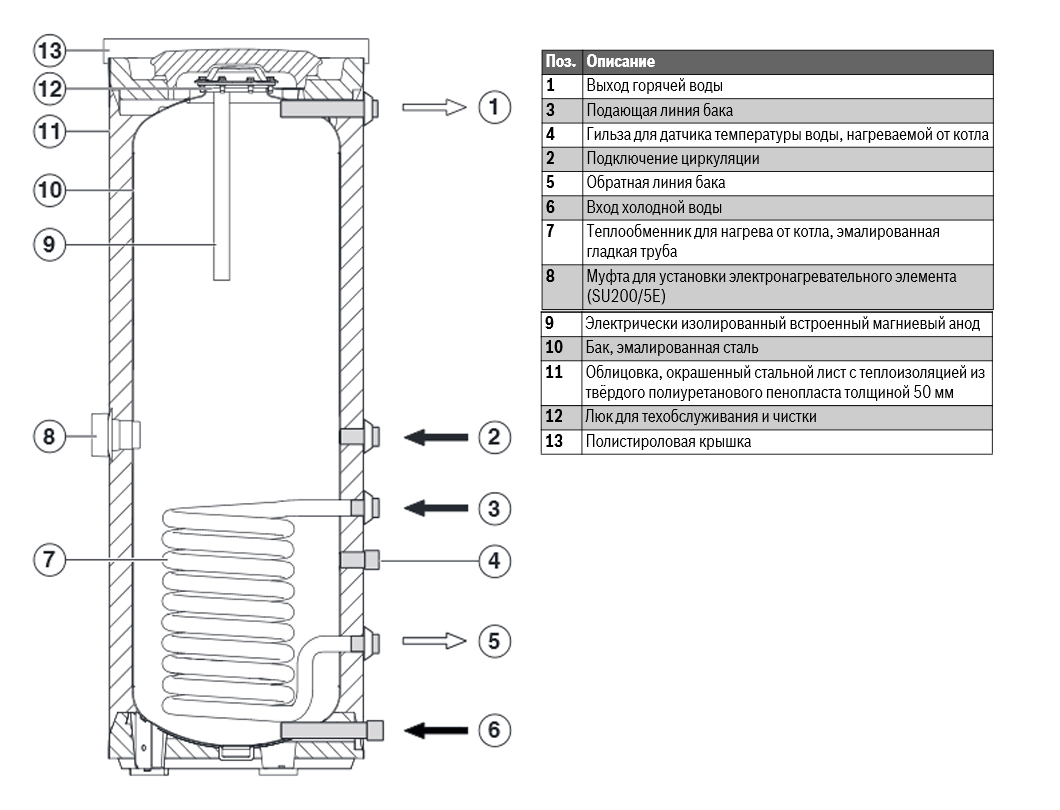 13
12
11
10
9
8
7
1
2
3
4
5
6

| Поз. | Описание |
|---|---|
| 1 | Выход горячей воды |
| 3 | Подающая линия бака |
| 4 | Гильза для датчика температуры воды, нагреваемой от котла |
| 2 | Подключение циркуляции |
| 5 | Обратная линия бака |
| 6 | Вход холодной воды |
| 7 | Теплообменник для нагрева от котла, эмалированная гладкая труба |
| 8 | Муфта для установки электронагревательного элемента (SU200/5E) |
| 9 | Электрически изолированный встроенный магниевый анод |
| 10 | Бак, эмалированная сталь |
| 11 | Облицовка, окрашенный стальной лист с теплоизоляцией из твёрдого полиуретанового пенопласта толщиной 50 мм |
| 12 | Люк для техобслуживания и чистки |
| 13 | Полистироловая крышка |