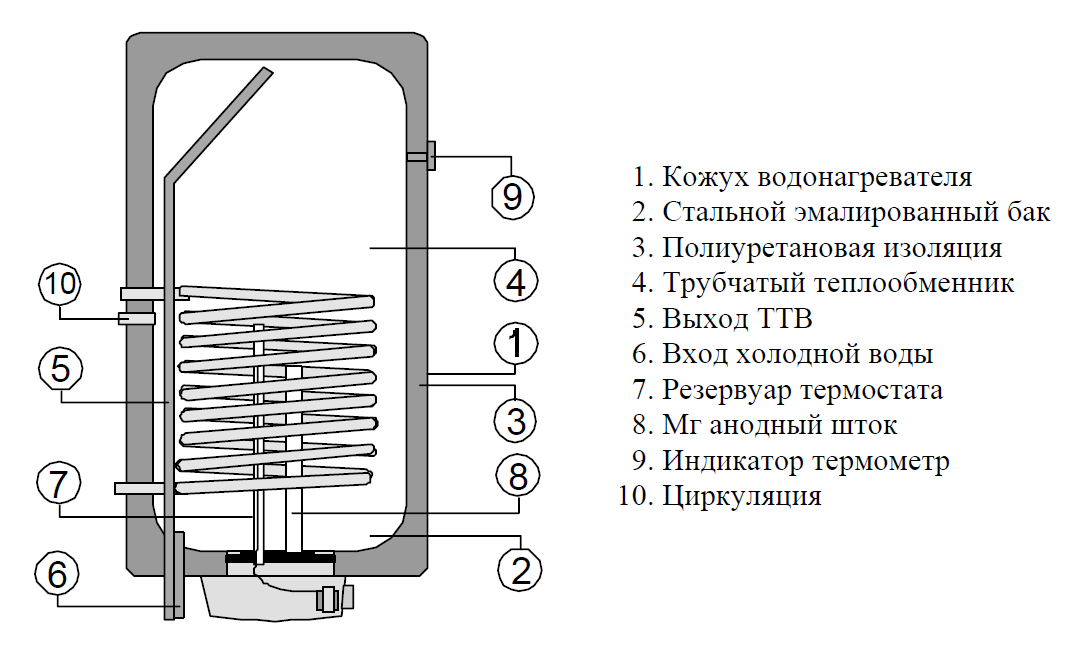 9
4
10
1
5
3
7
8
6
2

1. Кожух водонагревателя
2. Стальной эмалированный бак
3. Полиуретановая изоляция
4. Трубчатый теплообменник
5. Выход ТТВ
6. Вход холодной воды
7. Резервуар термостата
8. Мг анодный шток
9. Индикатор термометр
10. Циркуляция