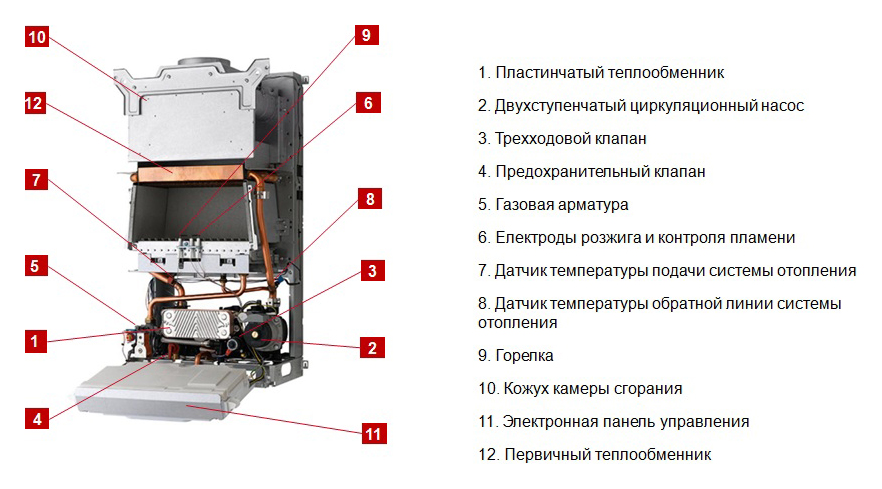 10

9

12

6

7

8

5

3

1

2

4

11

1. Пластинчатый теплообменник

2. Двухступенчатый циркуляционный насос

3. Трехходовой клапан

4. Предохранительный клапан

5. Газовая арматура

6. Електроды розжига и контроля пламени

7. Датчик температуры подачи системы отопления

8. Датчик температуры обратной линии системы отопления

9. Горелка

10. Кожух камеры сгорания

11. Электронная панель управления

12. Первичный теплообменник