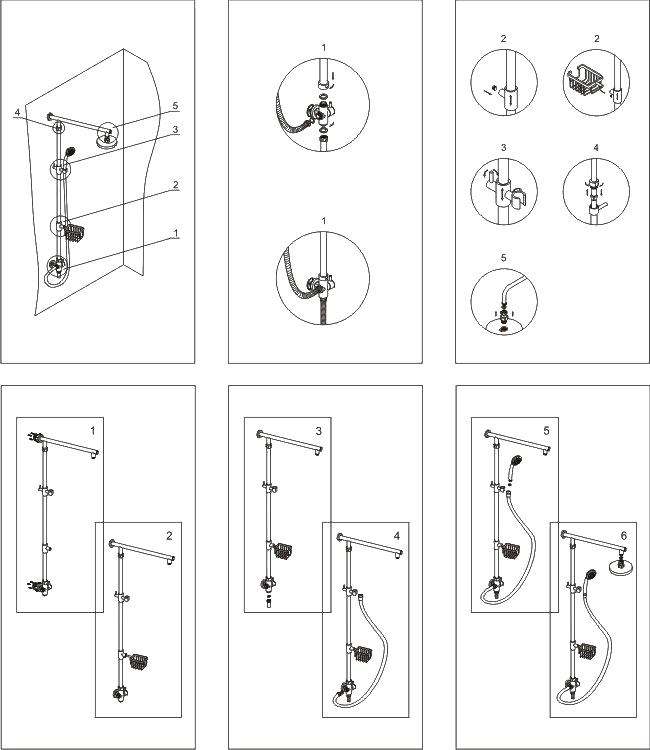 4
5
3
2
1

1

1

2
2
3
4
5

1
2

3
4

5
6