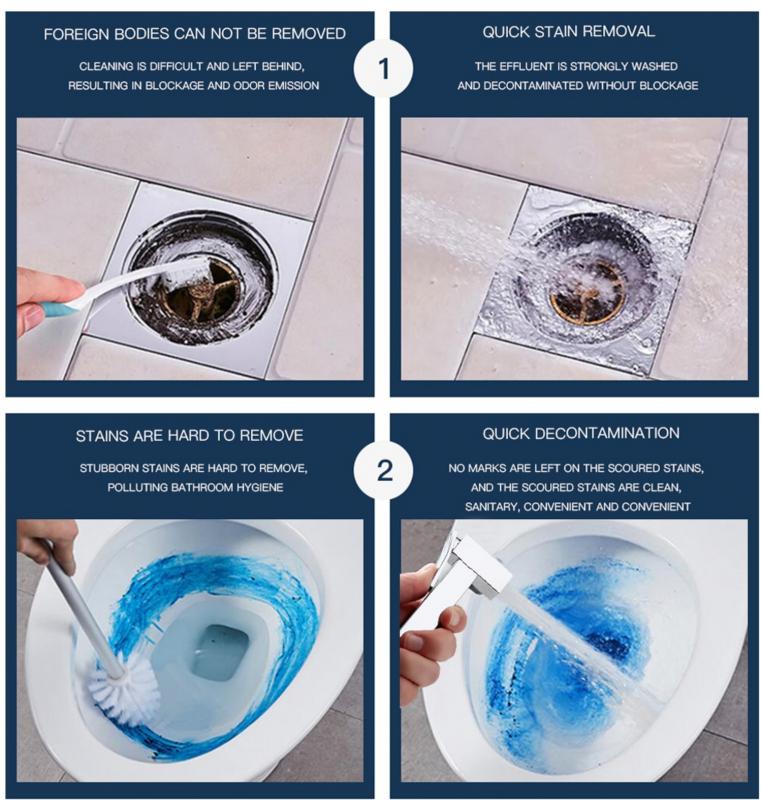 FOREIGN BODIES CAN NOT BE REMOVED

CLEANING IS DIFFICULT AND LEFT BEHIND, RESULTING IN BLOCKAGE AND ODOR EMISSION

1

QUICK STAIN REMOVAL

THE EFFLUENT IS STRONGLY WASHED AND DECONTAMINATED WITHOUT BLOCKAGE

STAINS ARE HARD TO REMOVE

STUBBORN STAINS ARE HARD TO REMOVE, POLLUTING BATHROOM HYGIENE

2

QUICK DECONTAMINATION

NO MARKS ARE LEFT ON THE SCOURED STAINS, AND THE SCOURED STAINS ARE CLEAN, SANITARY, CONVENIENT AND CONVENIENT