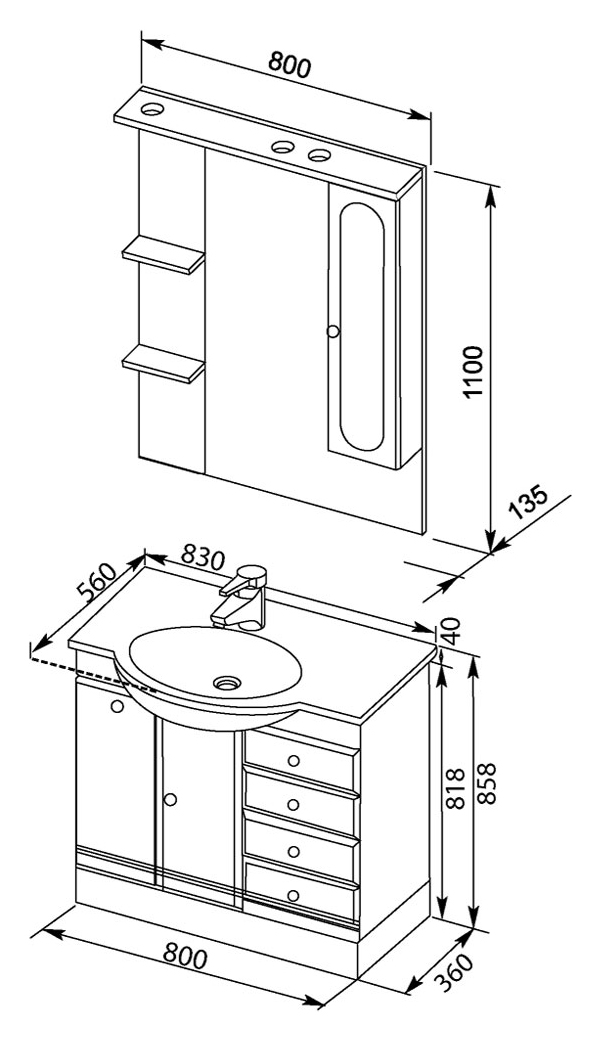 800
1100
135
830
560
40
818
858
800
360