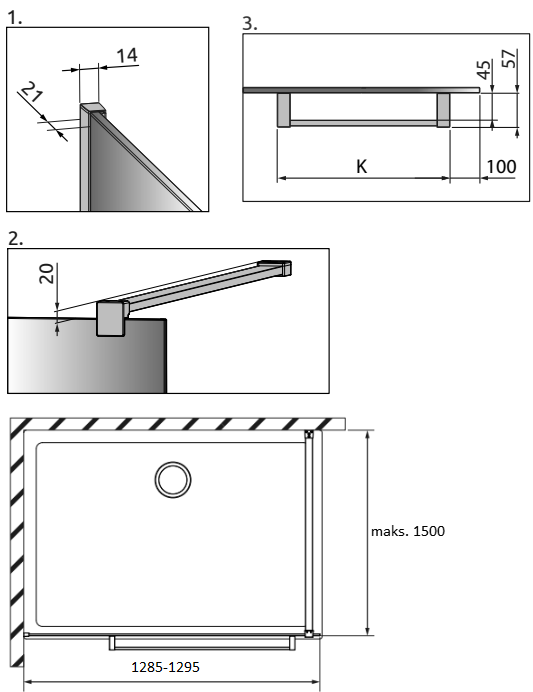 1.

14

21

3.

45

57

K

100

2.

20

maks. 1500

1285-1295