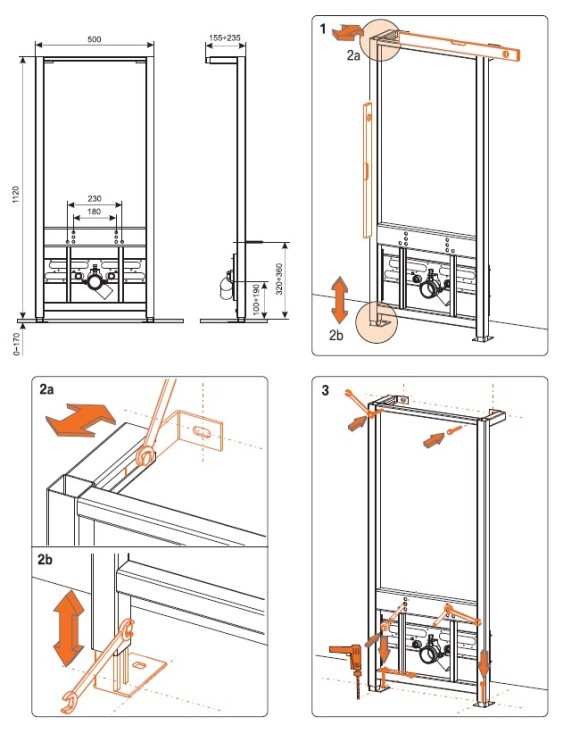 500

155÷235

1120

230

180

320÷360

100÷190

0÷170

1

2a

2b

2a

2b

3