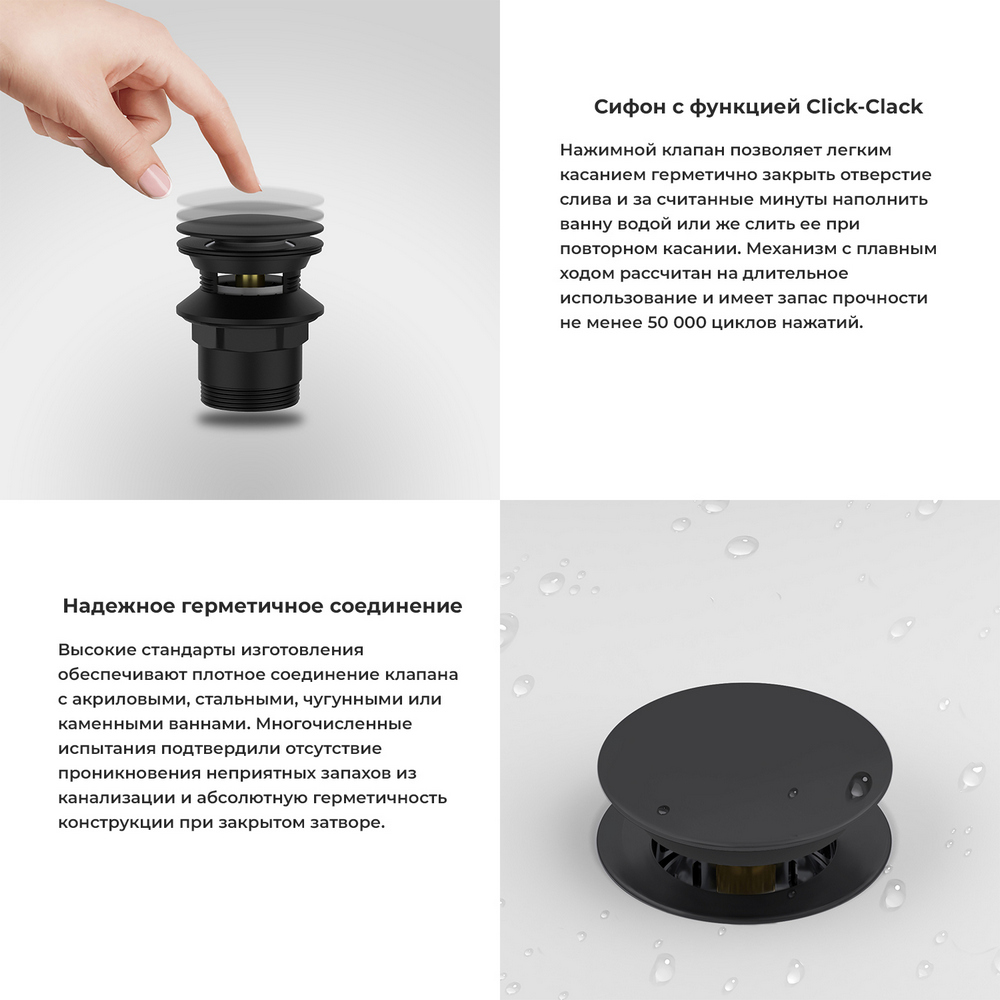 Сифон с функцией Click-Clack

Нажимной клапан позволяет легким касанием герметично закрыть отверстие слива и за считанные минуты наполнить ванну водой или же слить ее при повторном касании. Механизм с плавным ходом рассчитан на длительное использование и имеет запас прочности не менее 50 000 циклов нажатий.

Надежное герметичное соединение

Высокие стандарты изготовления обеспечивают плотное соединение клапана с акриловыми, стальными, чугунными или каменными ваннами. Многочисленные испытания подтвердили отсутствие проникновения неприятных запахов из канализации и абсолютную герметичность конструкции при закрытом затворе.