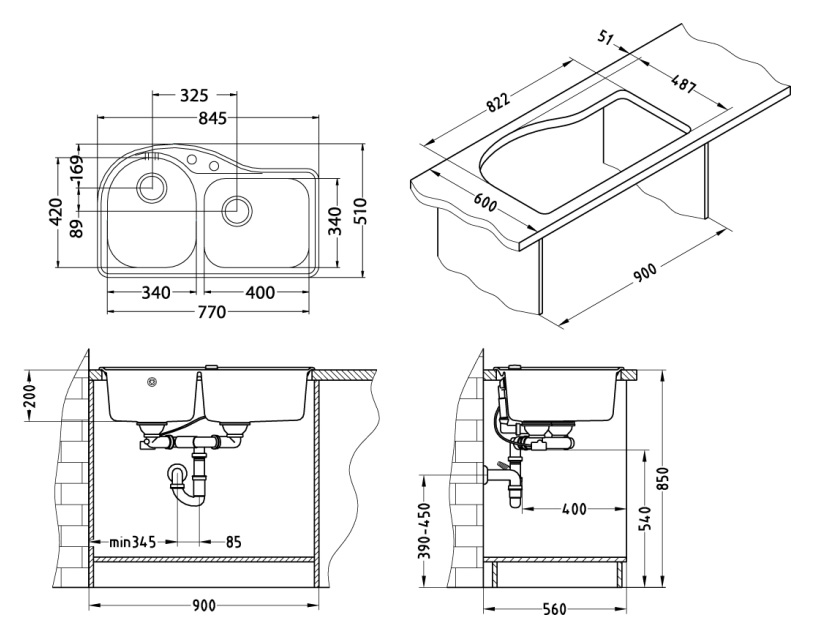 325
845
169
420
89
340
510
340
400
770
51
822
487
600
900
200
min345
85
900
390-450
400
540
850
560