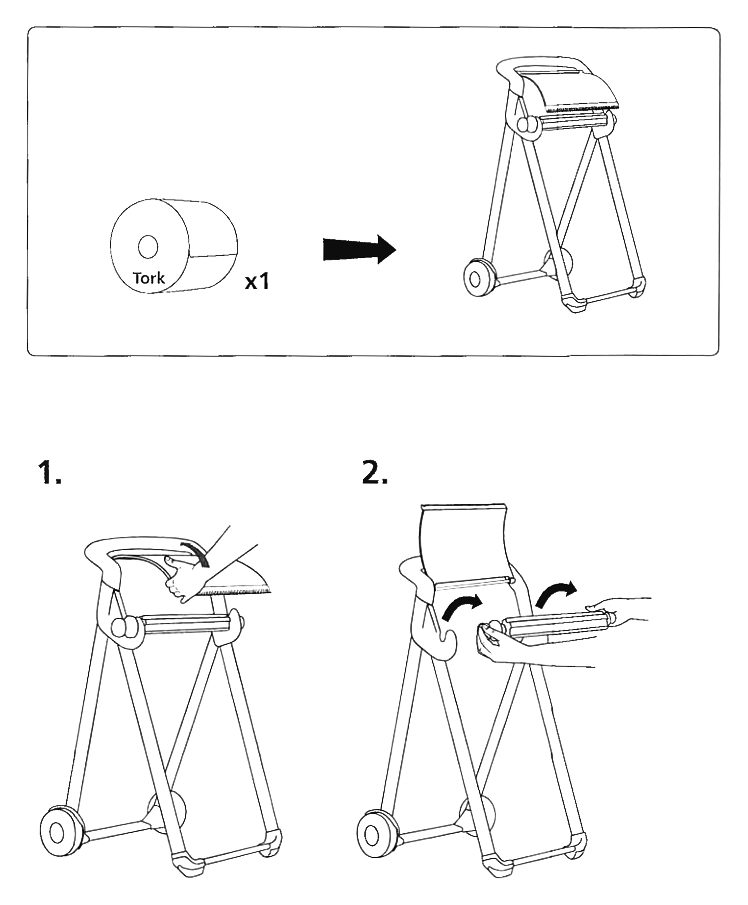 Tork

x1

1.

2.