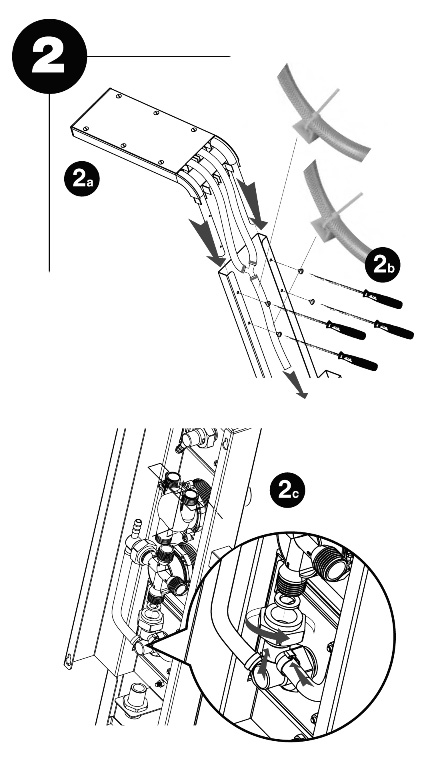 2

2a

2b

2c