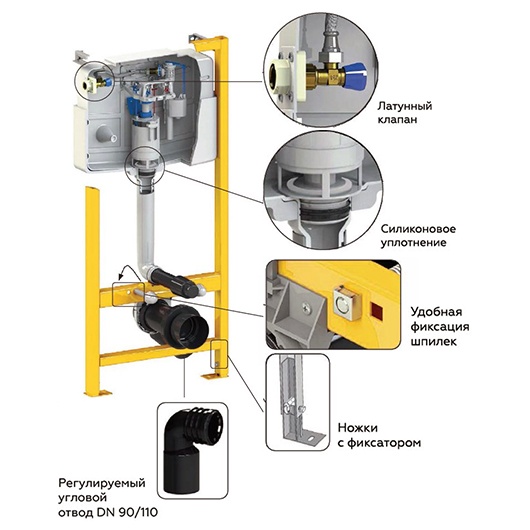 Латунный клапан

Силиконовое уплотнение

Удобная фиксация шпилек

Ножки с фиксатором

Регулируемый угловой отвод DN 90/110