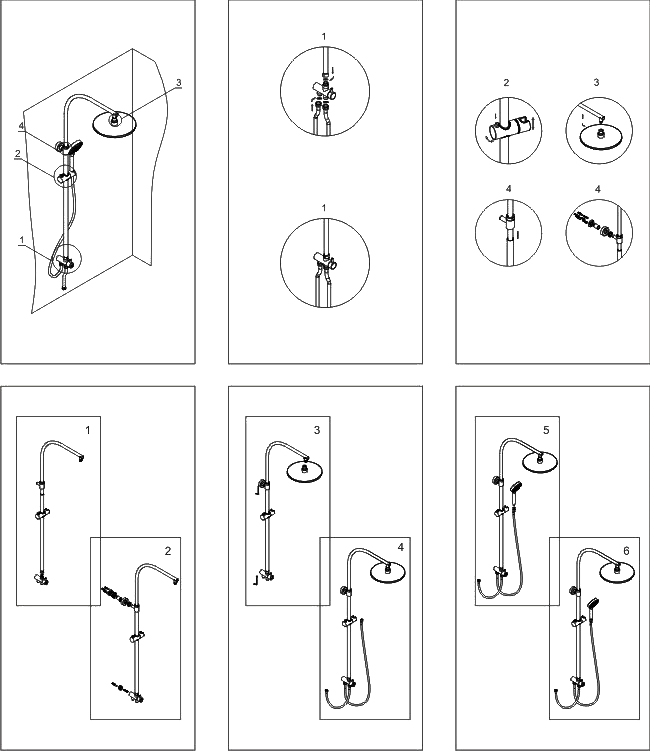 3
4
2
1

1

1

2

3

4

4

1

2

3

4

5

6