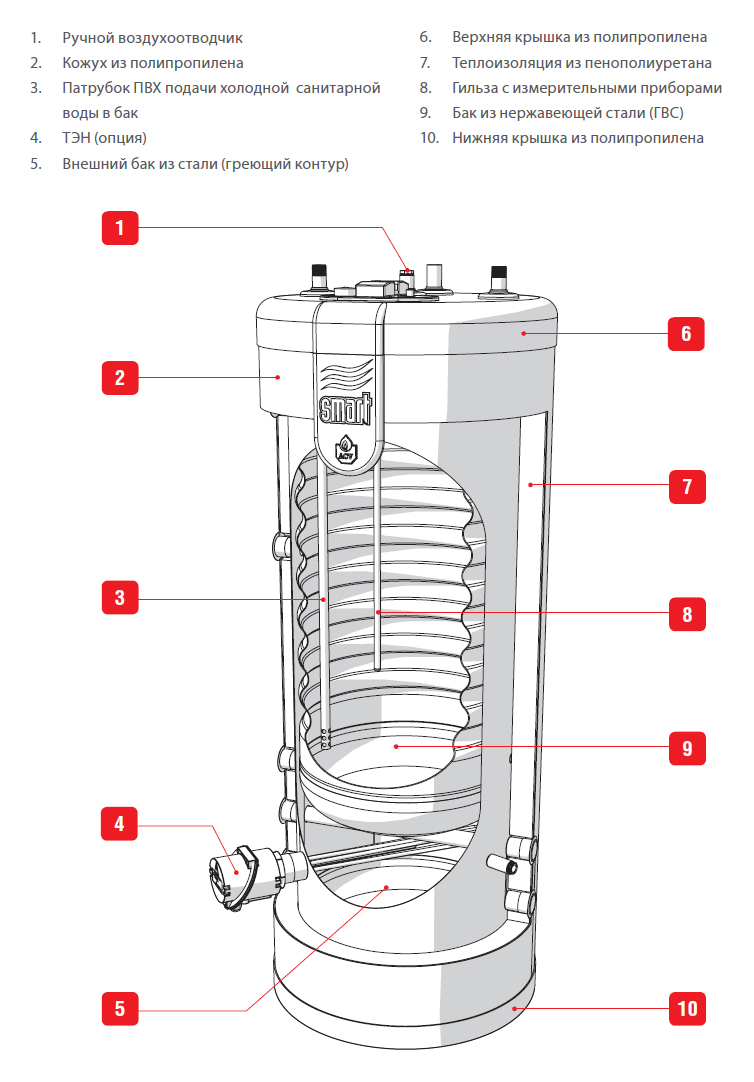 1. Ручной воздухоотводчик
2. Кожух из полипропилена
3. Патрубок ПВХ подачи холодной санитарной воды в бак
4. ТЭН (опция)
5. Внешний бак из стали (греющий контур)

6. Верхняя крышка из полипропилена
7. Теплоизоляция из пенополиуретана
8. Гильза с измерительными приборами
9. Бак из нержавеющей стали (ГВС)
10. Нижняя крышка из полипропилена

1

2

smart

ACV

3

4

5

6

7

8

9

10